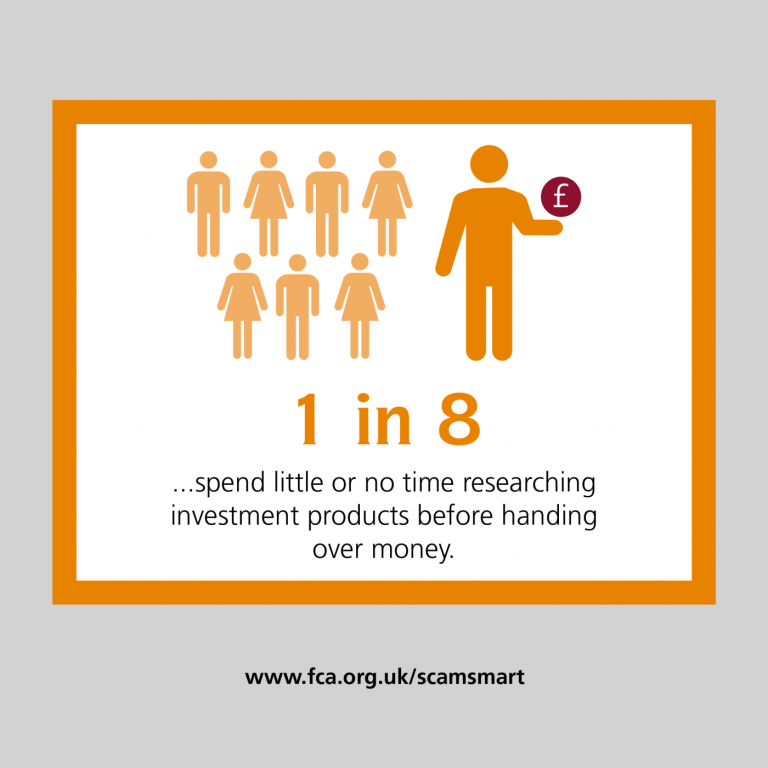 £

1 in 8

...spend little or no time researching investment products before handing over money.

www.fca.org.uk/scamsmart