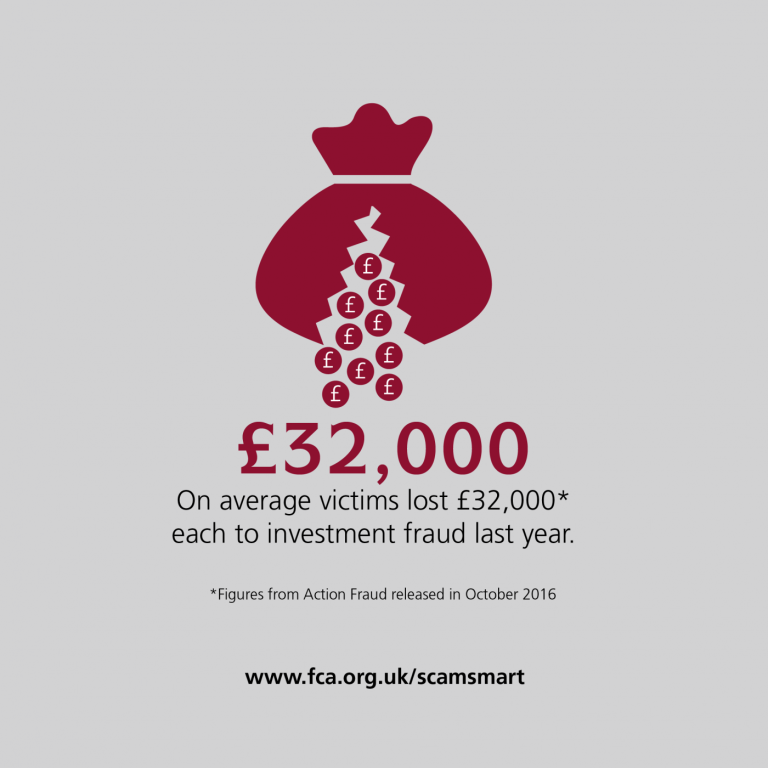 £ £ £ £ £ £ £ £ £ £

£32,000

On average victims lost £32,000* each to investment fraud last year.

*Figures from Action Fraud released in October 2016

www.fca.org.uk/scamsmart